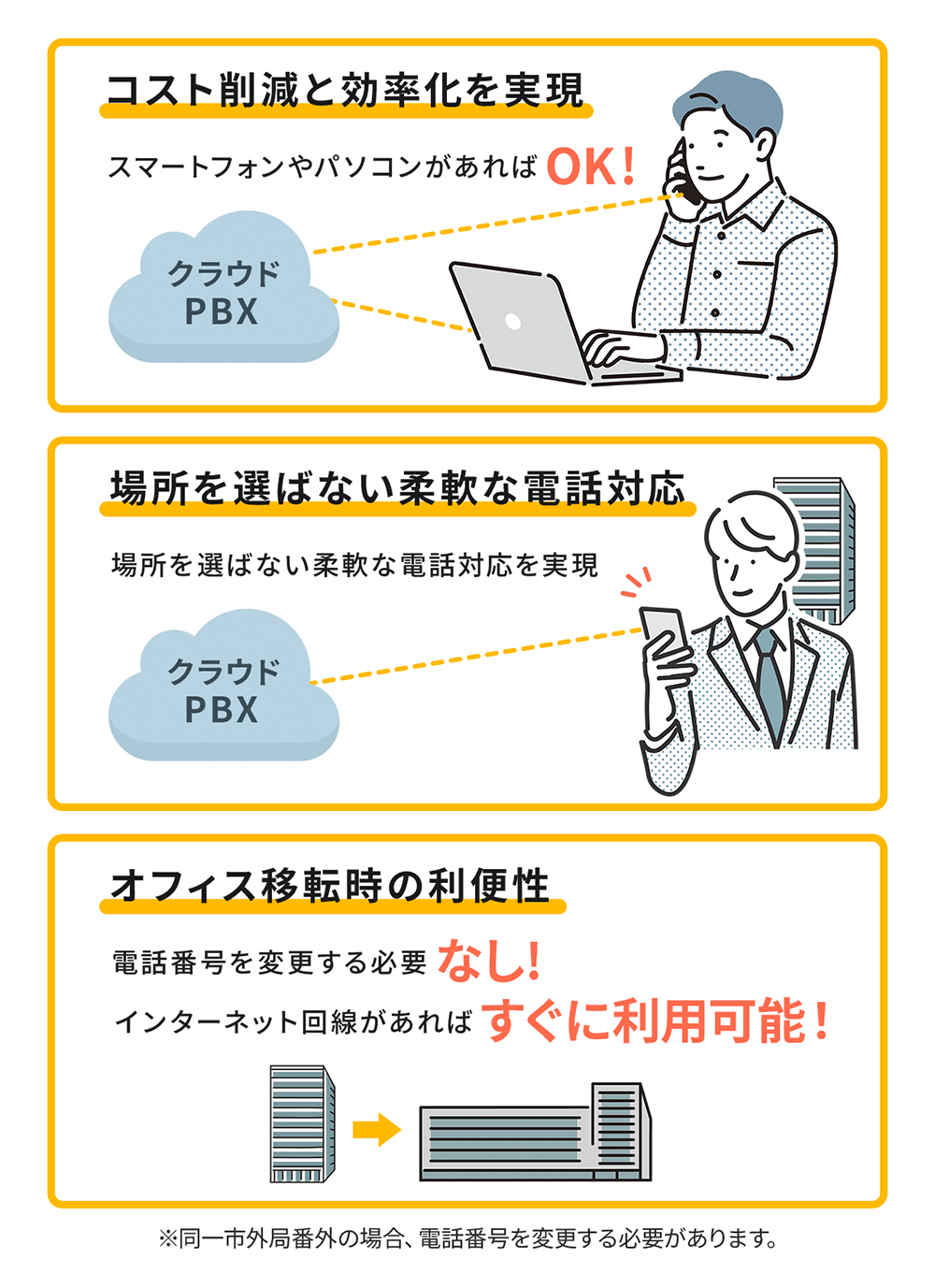 コスト削減と効率化を実現

スマートフォンやパソコンがあれば OK!

クラウド PBX

場所を選ばない柔軟な電話対応

場所を選ばない柔軟な電話対応を実現

クラウド PBX

オフィス移転時の利便性

電話番号を変更する必要 なし!

インターネット回線があれば すぐに利用可能!

※同一市外局番外の場合、電話番号を変更する必要があります。